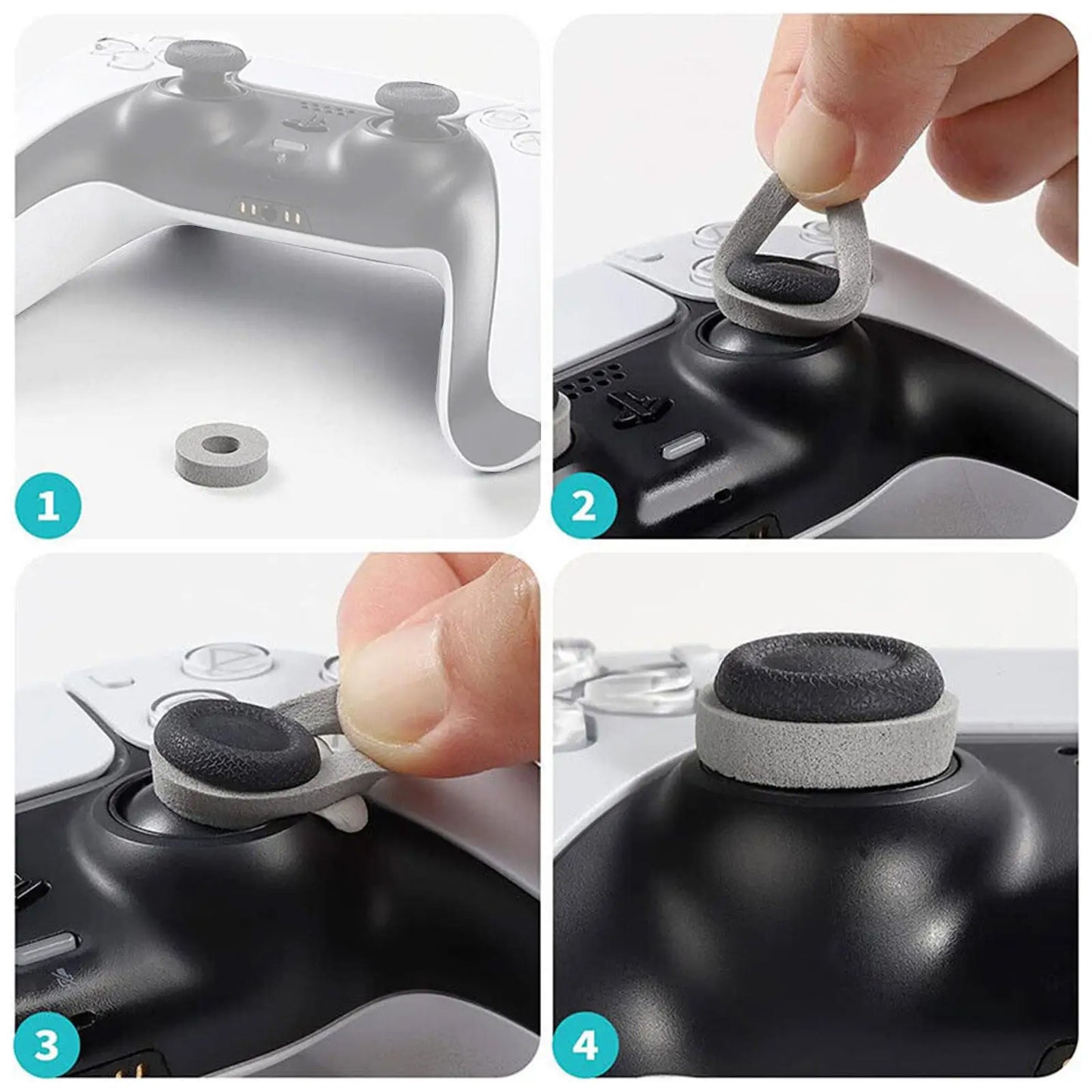 1

2

3

4