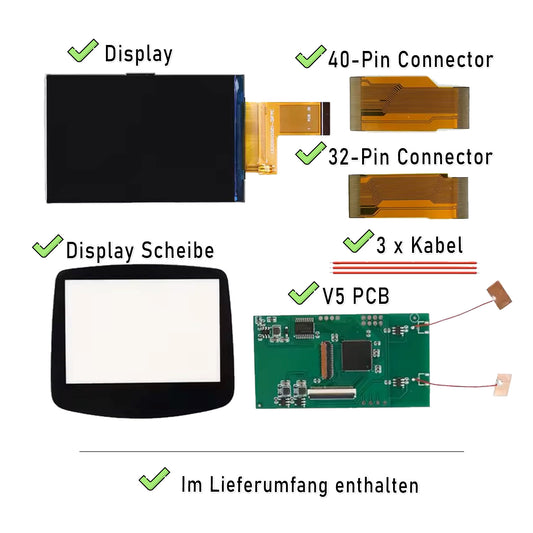 Display

40-Pin Connector

32-Pin Connector

Display Scheibe

3 x Kabel

V5 PCB

Im Lieferumfang enthalten