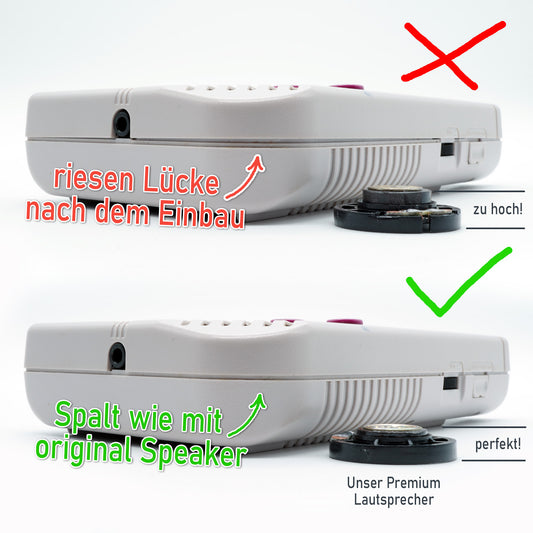 riesen Lücke nach dem Einbau

zu hoch!

Spalt wie mit original Speaker

perfekt!

Unser Premium Lautsprecher